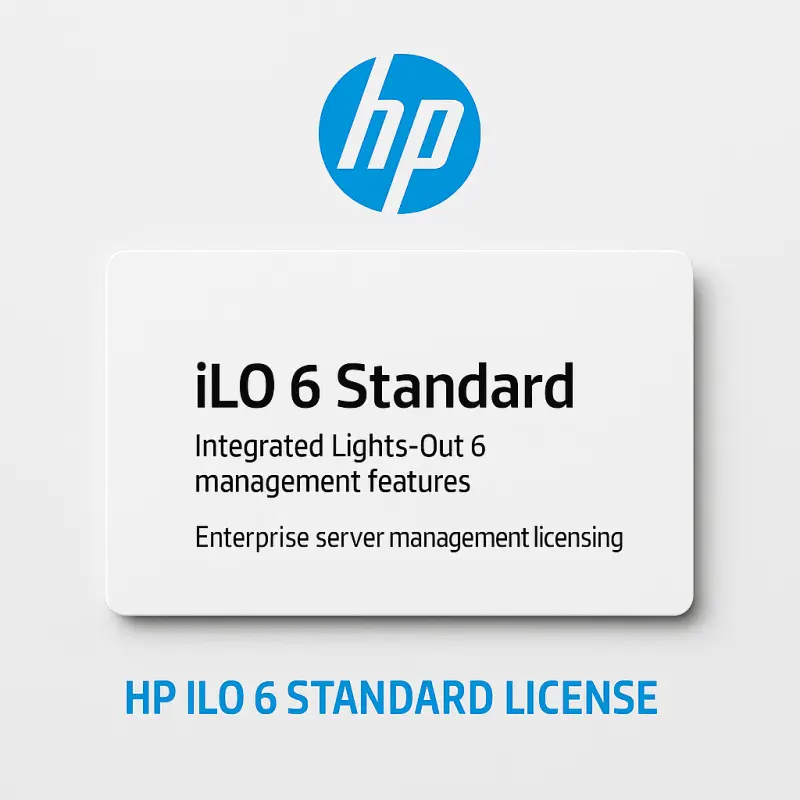 hp

iLO 6 Standard

Integrated Lights-Out 6 management features

Enterprise server management licensing

HP ILO 6 STANDARD LICENSE